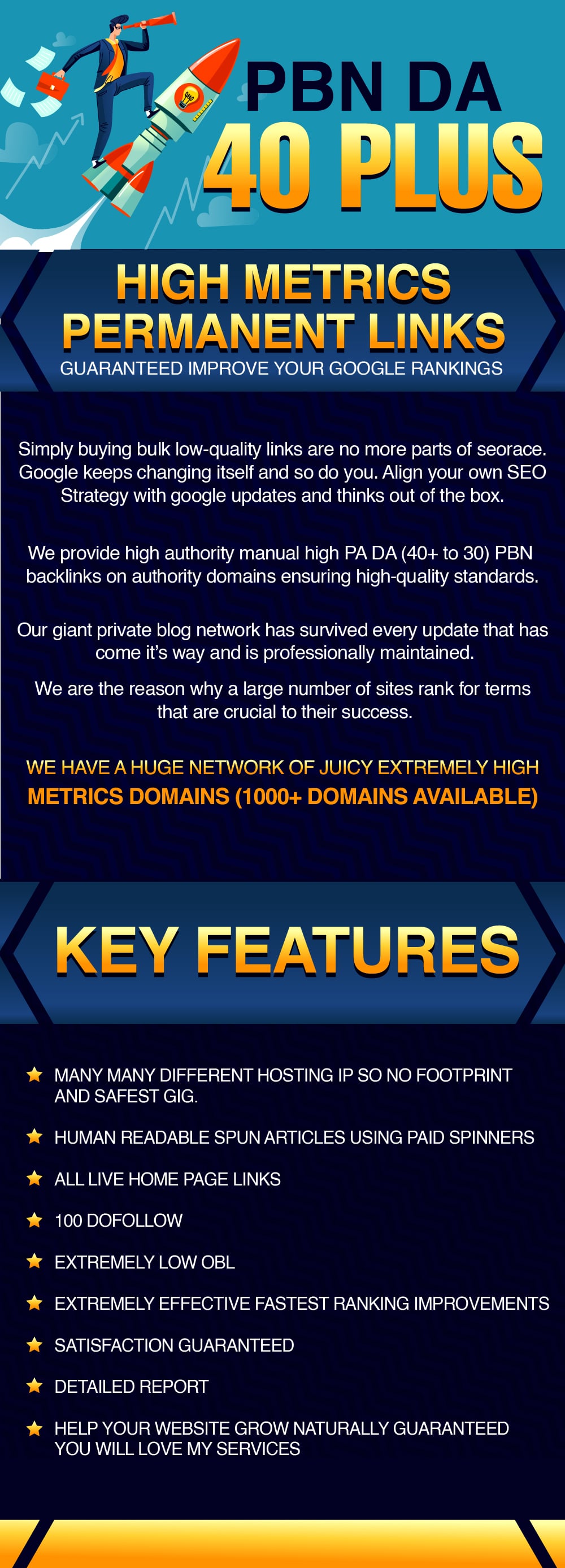 PBN DA
40 PLUS

HIGH METRICS
PERMANENT LINKS
GUARANTEED IMPROVE YOUR GOOGLE RANKINGS

Simply buying bulk low-quality links are no more parts of seorace. Google keeps changing itself and so do you. Align your own SEO Strategy with google updates and thinks out of the box.

We provide high authority manual high PA DA (40+ to 30) PBN backlinks on authority domains ensuring high-quality standards.

Our giant private blog network has survived every update that has come it's way and is professionally maintained.

We are the reason why a large number of sites rank for terms that are crucial to their success.

WE HAVE A HUGE NETWORK OF JUICY EXTREMELY HIGH METRICS DOMAINS (1000+ DOMAINS AVAILABLE)

KEY FEATURES

MANY MANY DIFFERENT HOSTING IP SO NO FOOTPRINT AND SAFEST GIG.

HUMAN READABLE SPUN ARTICLES USING PAID SPINNERS

ALL LIVE HOME PAGE LINKS

100 DOFOLLOW

EXTREMELY LOW OBL

EXTREMELY EFFECTIVE FASTEST RANKING IMPROVEMENTS

SATISFACTION GUARANTEED

DETAILED REPORT

HELP YOUR WEBSITE GROW NATURALLY GUARANTEED YOU WILL LOVE MY SERVICES