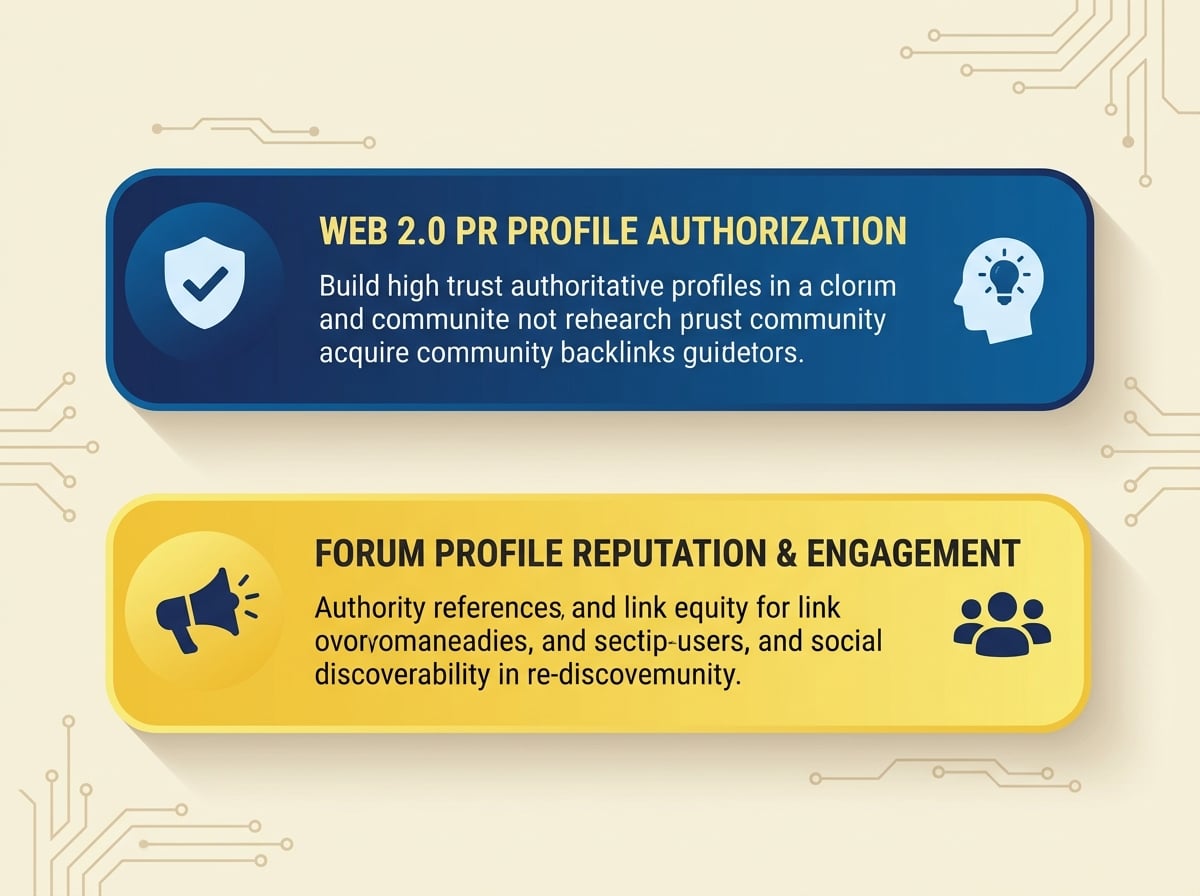 WEB 2.0 PR PROFILE AUTHORIZATION

Build high trust authoritative profiles in a clorım and communite not rehearch prust community acquire community backlinks guidetors.

FORUM PROFILE REPUTATION & ENGAGEMENT

Authority references, and link equity for link ovoryomaneadies, and sectip-users, and social discoverability in re-discovemunity.